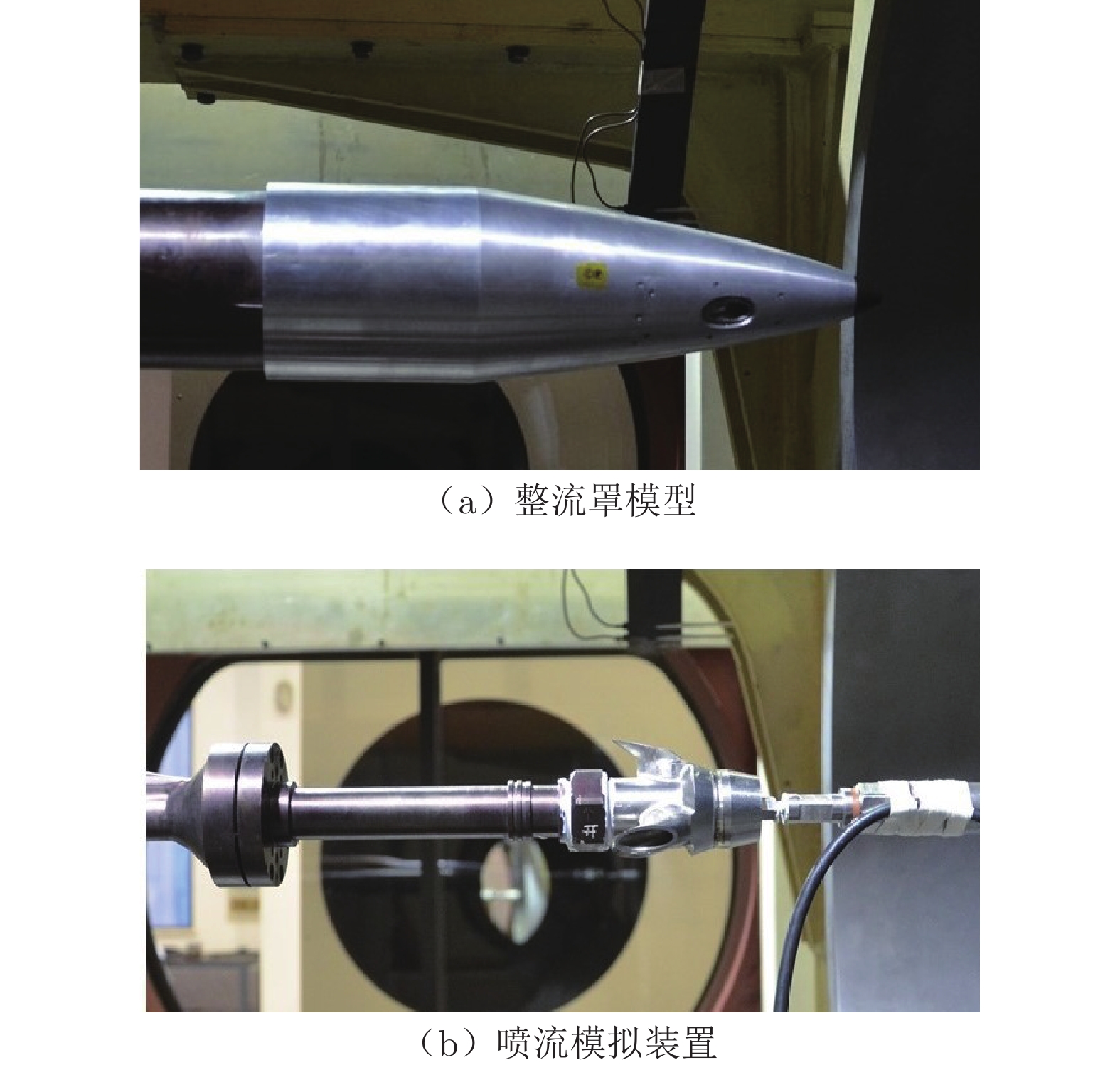 （a）整流罩模型

开

（b）喷流模拟装置